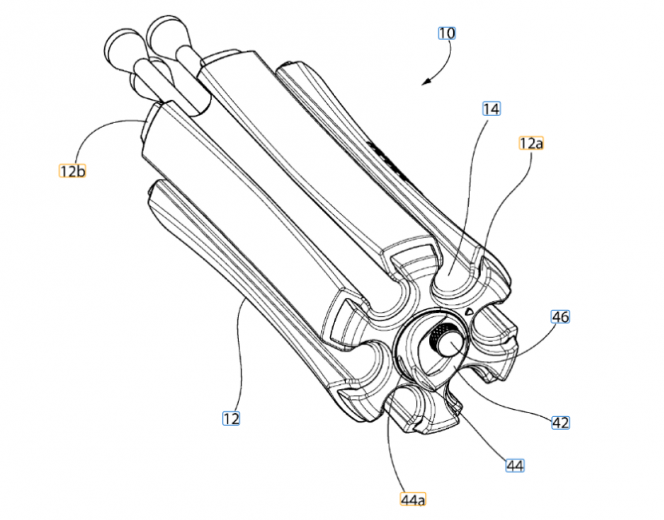 10

14

12a

12b

46

12

42

44

44a