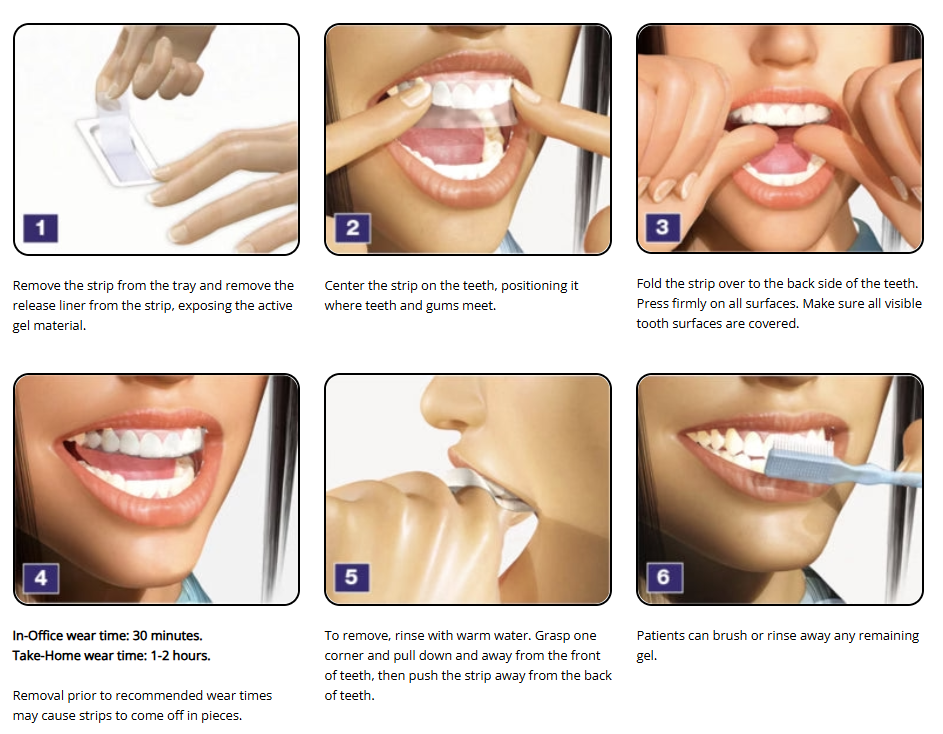 1

Remove the strip from the tray and remove the release liner from the strip, exposing the active gel material.

2

Center the strip on the teeth, positioning it where teeth and gums meet.

3

Fold the strip over to the back side of the teeth. Press firmly on all surfaces. Make sure all visible tooth surfaces are covered.

4

In-Office wear time: 30 minutes.
Take-Home wear time: 1-2 hours.

Removal prior to recommended wear times may cause strips to come off in pieces.

5

To remove, rinse with warm water. Grasp one corner and pull down and away from the front of teeth, then push the strip away from the back of teeth.

6

Patients can brush or rinse away any remaining gel.