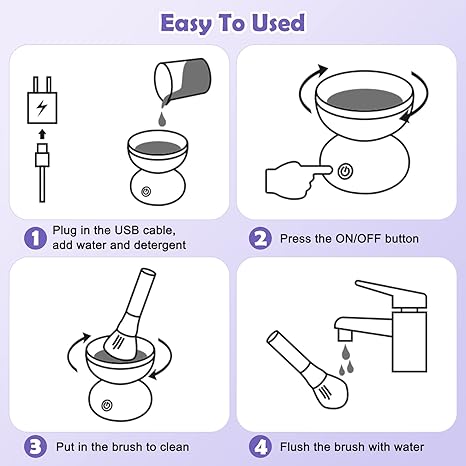 Easy To Used

1 Plug in the USB cable, add water and detergent

2 Press the ON/OFF button

3 Put in the brush to clean

4 Flush the brush with water